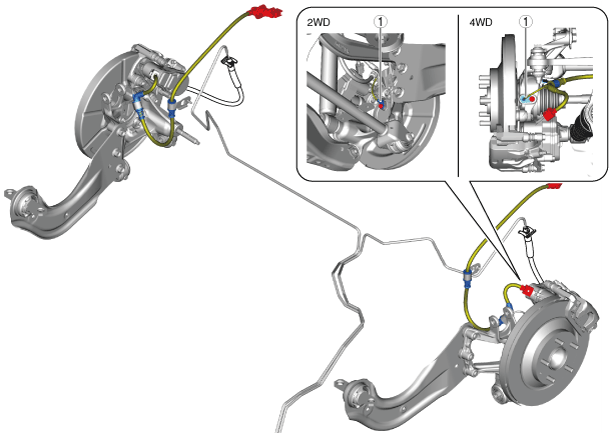 2WD
1
4WD
1