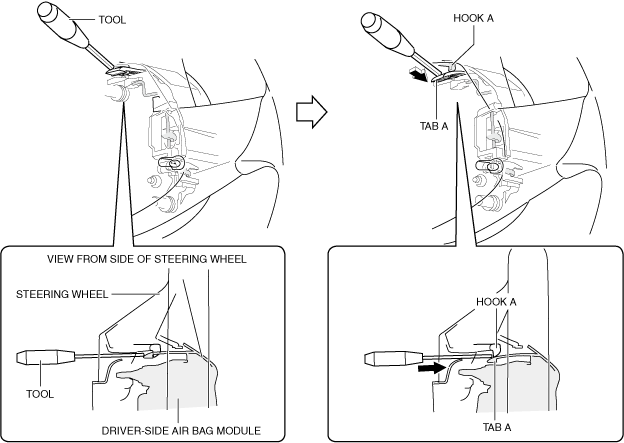 TOOL

VIEW FROM SIDE OF STEERING WHEEL

STEERING WHEEL

TOOL

DRIVER-SIDE AIR BAG MODULE

HOOK A

TAB A

HOOK A

TAB A