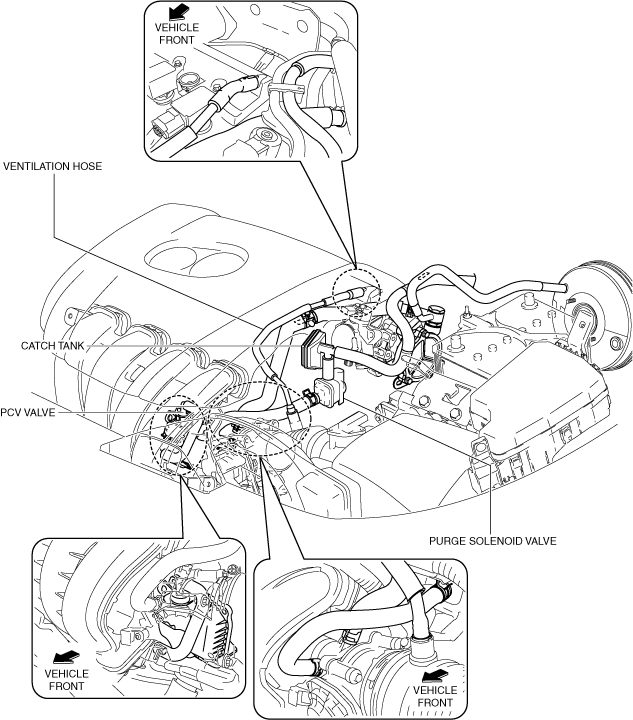 VEHICLE FRONT

VENTILATION HOSE

CATCH TANK

PCV VALVE

PURGE SOLENOID VALVE

VEHICLE FRONT

VEHICLE FRONT