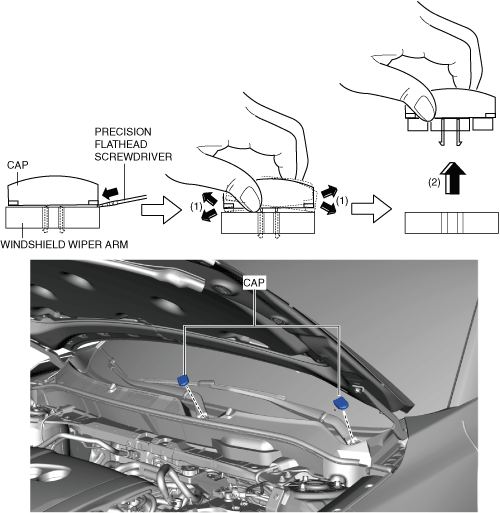 PRECISION FLATHEAD SCREWDRIVER

CAP

WINDSHIELD WIPER ARM

(1)

(1)

(2)

CAP