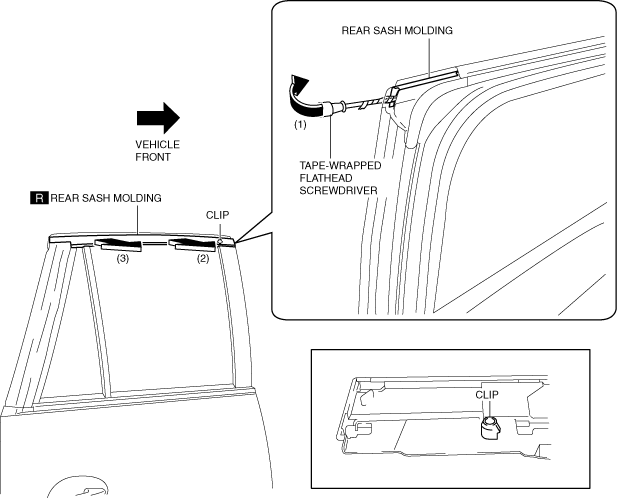 REAR SASH MOLDING

(1)

TAPE-WRAPPED FLATHEAD SCREWDRIVER

VEHICLE FRONT

R REAR SASH MOLDING

CLIP

(3)

(2)

CLIP