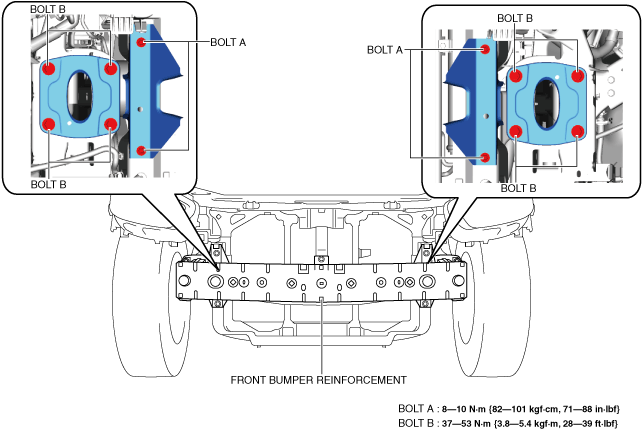 BOLT B

BOLT A

BOLT B

BOLT B

BOLT A

BOLT B

FRONT BUMPER REINFORCEMENT

BOLT A : 8—10 N·m {82—101 kgf·cm, 71—88 in·lbf}
BOLT B : 37—53 N·m {3.8—5.4 kgf·m, 28—39 ft·lbf}