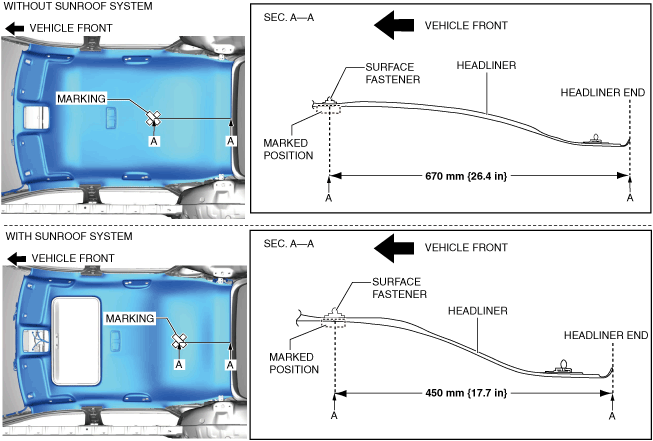 WITHOUT SUNROOF SYSTEM

VEHICLE FRONT

MARKING

A

A

SEC. A—A

VEHICLE FRONT

SURFACE FASTENER

HEADLINER

HEADLINER END

MARKED POSITION

670 mm {26.4 in}

A

A

WITH SUNROOF SYSTEM

VEHICLE FRONT

MARKING

A

A

SEC. A—A

VEHICLE FRONT

SURFACE FASTENER

HEADLINER

HEADLINER END

MARKED POSITION

450 mm {17.7 in}

A

A