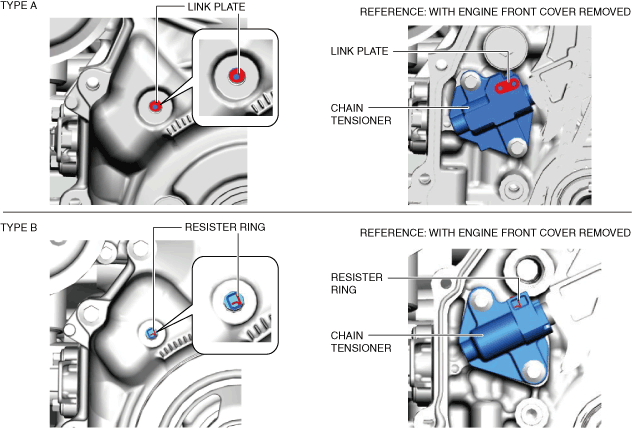 TYPE A

LINK PLATE

REFERENCE: WITH ENGINE FRONT COVER REMOVED

LINK PLATE

CHAIN TENSIONER

TYPE B

RESISTER RING

REFERENCE: WITH ENGINE FRONT COVER REMOVED

RESISTER RING

CHAIN TENSIONER