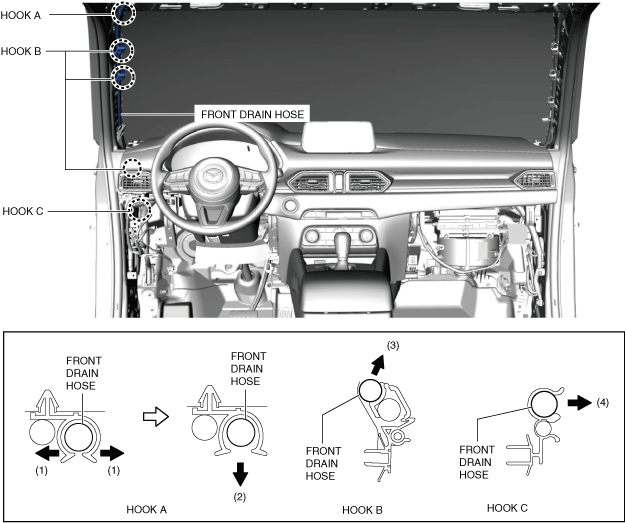 HOOK A

HOOK B

FRONT DRAIN HOSE

HOOK C

FRONT DRAIN HOSE

(1)

(1)

FRONT DRAIN HOSE

(2)

HOOK A

(3)

FRONT DRAIN HOSE

HOOK B

(4)

FRONT DRAIN HOSE

HOOK C