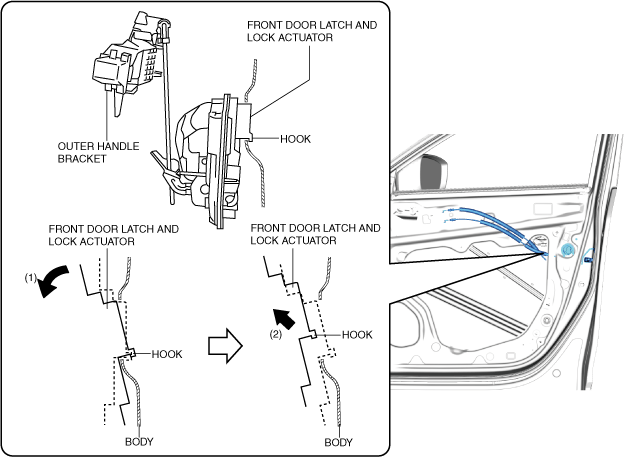 FRONT DOOR LATCH AND LOCK ACTUATOR

OUTER HANDLE BRACKET

HOOK

FRONT DOOR LATCH AND LOCK ACTUATOR

(1)

HOOK

BODY

FRONT DOOR LATCH AND LOCK ACTUATOR

(2)

HOOK

BODY