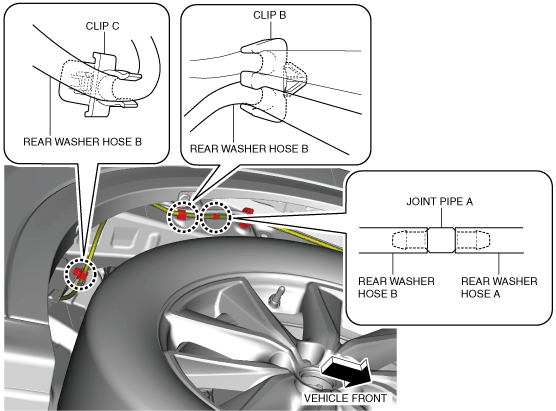 CLIP C

REAR WASHER HOSE B

CLIP B

REAR WASHER HOSE B

JOINT PIPE A

REAR WASHER HOSE B

REAR WASHER HOSE A

VEHICLE FRONT