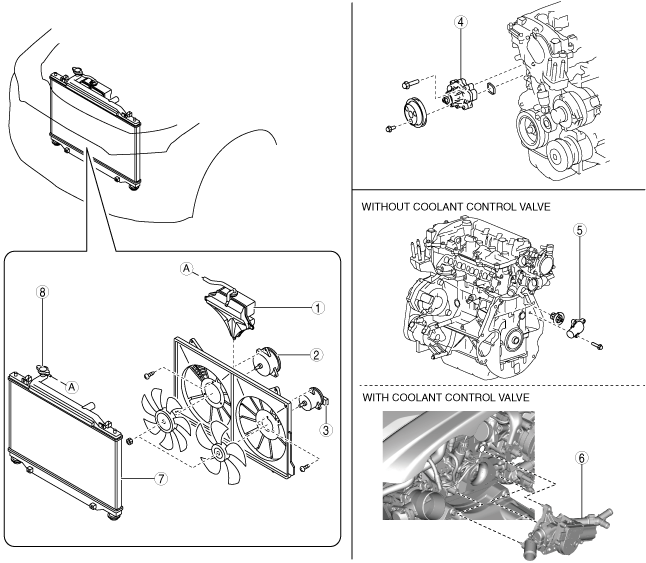 4

WITHOUT COOLANT CONTROL VALVE

5

WITH COOLANT CONTROL VALVE

6

A

1

8

2

A

3

7