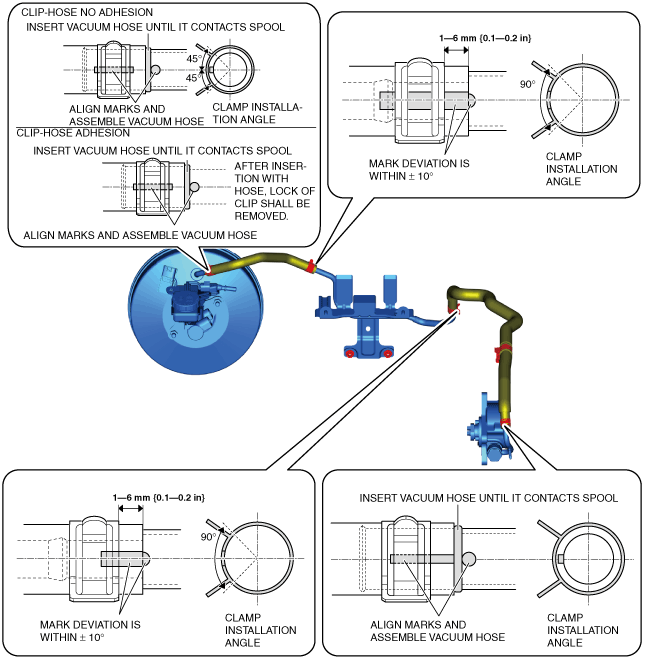 CLIP-HOSE NO ADHESION

INSERT VACUUM HOSE UNTIL IT CONTACTS SPOOL

45°

45°

ALIGN MARKS AND ASSEMBLE VACUUM HOSE

CLAMP INSTALLATION ANGLE

CLIP-HOSE ADHESION

INSERT VACUUM HOSE UNTIL IT CONTACTS SPOOL

AFTER INSERTION WITH HOSE, LOCK OF CLIP SHALL BE REMOVED.

ALIGN MARKS AND ASSEMBLE VACUUM HOSE

1—6 mm {0.1—0.2 in}

90°

MARK DEVIATION IS WITHIN ± 10°

CLAMP INSTALLATION ANGLE

1—6 mm {0.1—0.2 in}

90°

MARK DEVIATION IS WITHIN ± 10°

CLAMP INSTALLATION ANGLE

INSERT VACUUM HOSE UNTIL IT CONTACTS SPOOL

ALIGN MARKS AND ASSEMBLE VACUUM HOSE

CLAMP INSTALLATION ANGLE