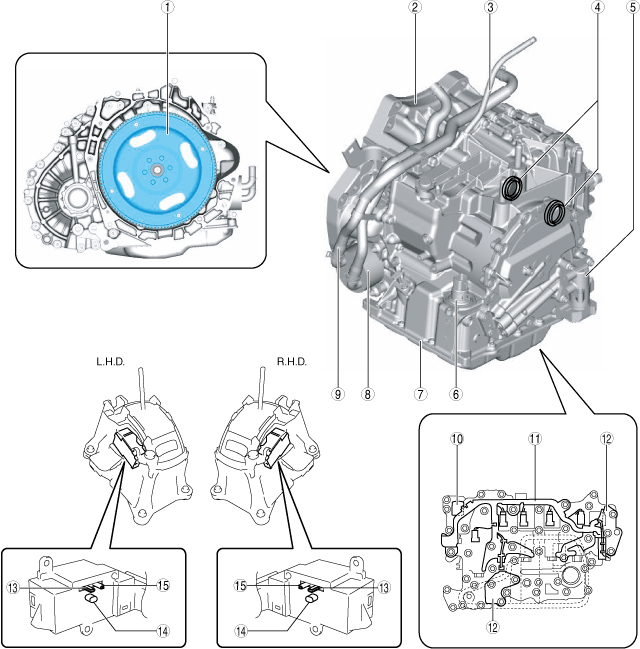 1
2
3
4
5
9
8
7
6
L.H.D.
R.H.D.
10
11
12
12
13
15
14
15
13
14