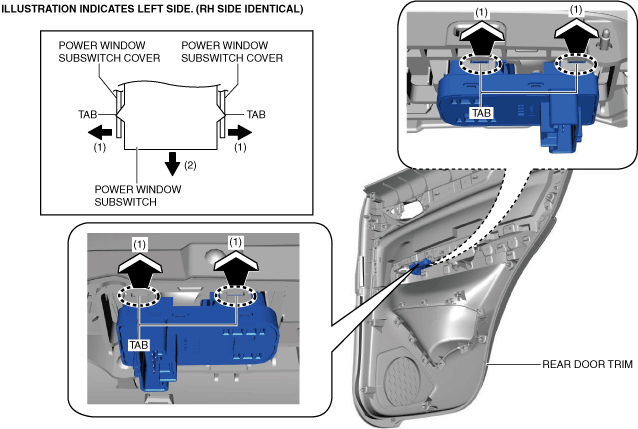 ILLUSTRATION INDICATES LEFT SIDE. (RH SIDE IDENTICAL)

POWER WINDOW SUBSWITCH COVER

POWER WINDOW SUBSWITCH COVER

TAB

TAB

(1)

(1)

(2)

POWER WINDOW SUBSWITCH

(1)

(1)

TAB

(1)

(1)

TAB

REAR DOOR TRIM