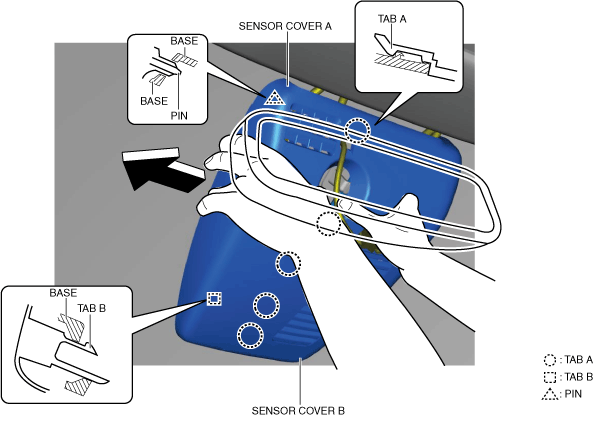 SENSOR COVER A

TAB A

BASE

BASE

PIN

BASE

TAB B

SENSOR COVER B

: TAB A

: TAB B

: PIN