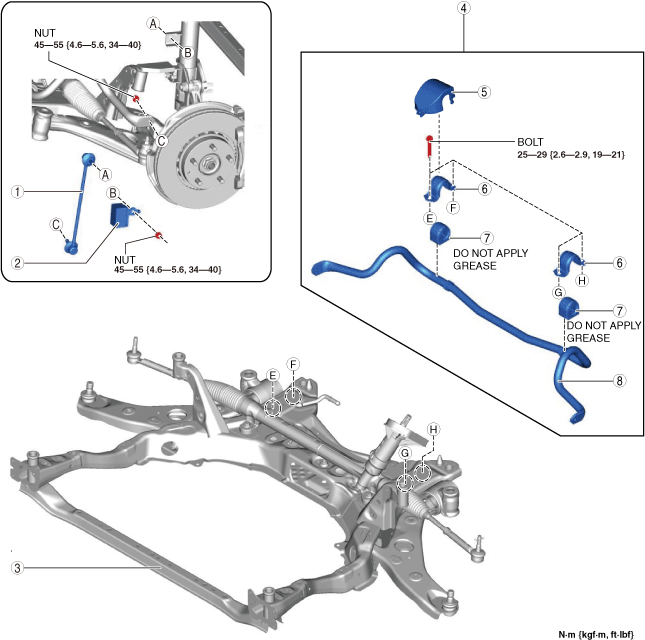 NUT
45—55 {4.6—5.6, 34—40}

A
B
C
A
1
B
C
2

NUT
45—55 {4.6—5.6, 34—40}

4
5
BOLT
25—29 {2.6—2.9, 19—21}
6
F
E
7
DO NOT APPLY GREASE
6
H
G
7
DO NOT APPLY GREASE
8

E
F
H
G
3

N·m {kgf·m, ft·lbf}