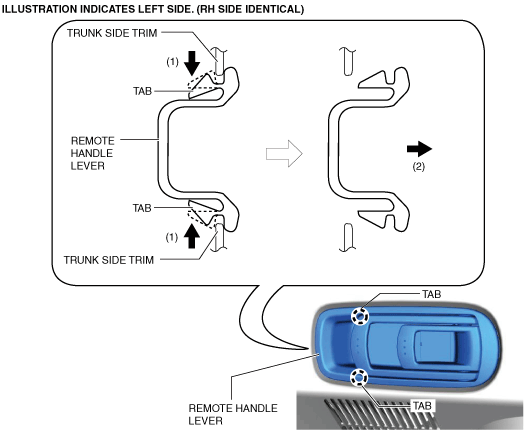 ILLUSTRATION INDICATES LEFT SIDE. (RH SIDE IDENTICAL)

TRUNK SIDE TRIM

(1)

TAB

REMOTE HANDLE LEVER

TAB

(1)

TRUNK SIDE TRIM

(2)

TAB

REMOTE HANDLE LEVER

TAB