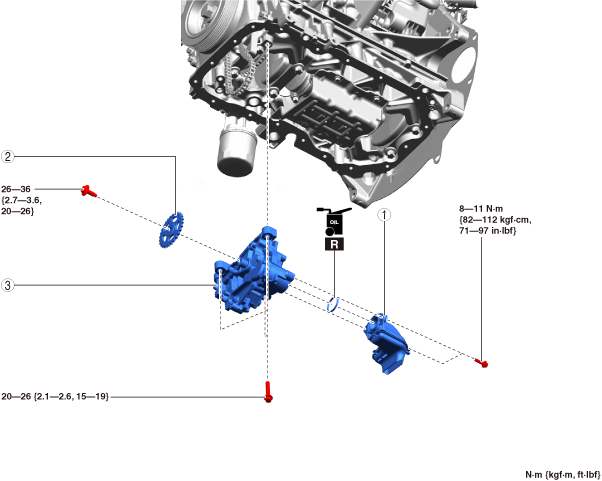 2

26—36 {2.7—3.6, 20—26}

OIL

R

1

8—11 N·m {82—112 kgf·cm, 71—97 in·lbf}

3

20—26 {2.1—2.6, 15—19}

N·m {kgf·m, ft·lbf}