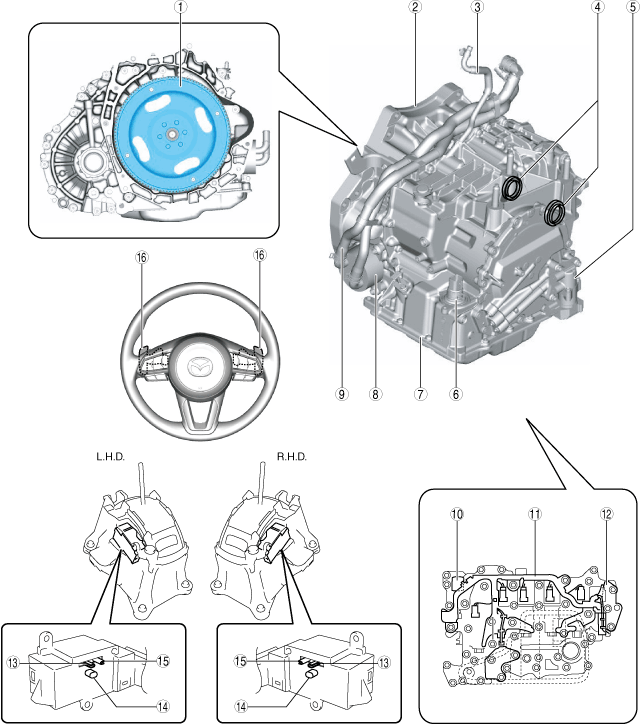 1
2
3
4
5
16
16
9
8
7
6
L.H.D.
R.H.D.
10
11
12
13
15
14
15
13
14