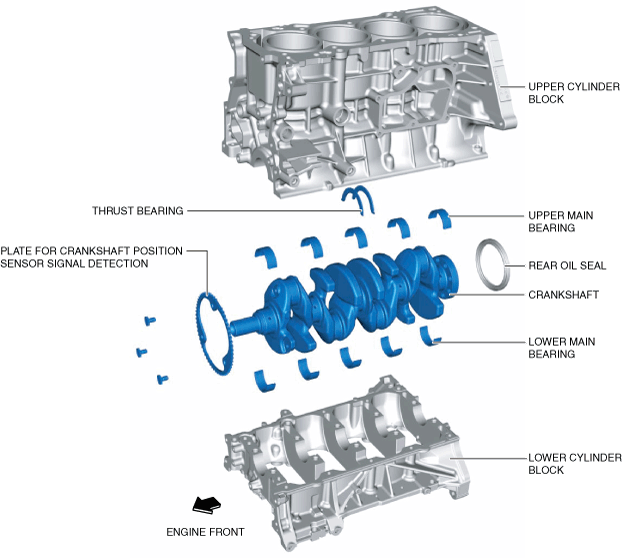 UPPER CYLINDER BLOCK

THRUST BEARING

UPPER MAIN BEARING

PLATE FOR CRANKSHAFT POSITION SENSOR SIGNAL DETECTION

REAR OIL SEAL

CRANKSHAFT

LOWER MAIN BEARING

LOWER CYLINDER BLOCK

ENGINE FRONT