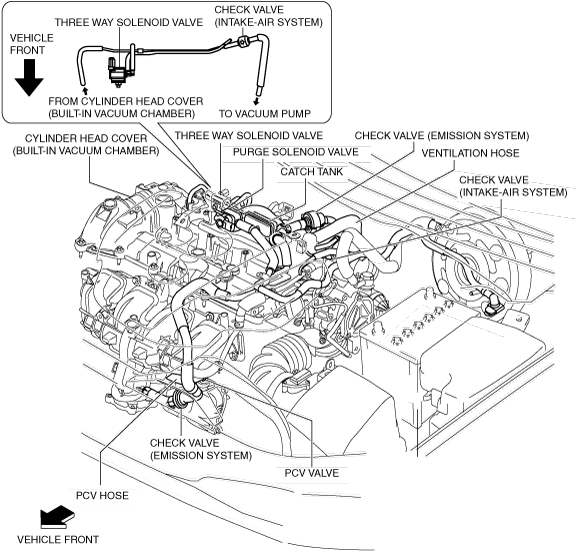 CHECK VALVE (INTAKE-AIR SYSTEM)

THREE WAY SOLENOID VALVE

VEHICLE FRONT

FROM CYLINDER HEAD COVER (BUILT-IN VACUUM CHAMBER)

TO VACUUM PUMP

CYLINDER HEAD COVER (BUILT-IN VACUUM CHAMBER)

THREE WAY SOLENOID VALVE

CHECK VALVE (EMISSION SYSTEM)

PURGE SOLENOID VALVE

VENTILATION HOSE

CATCH TANK

CHECK VALVE (INTAKE-AIR SYSTEM)

CHECK VALVE (EMISSION SYSTEM)

PCV VALVE

PCV HOSE

VEHICLE FRONT