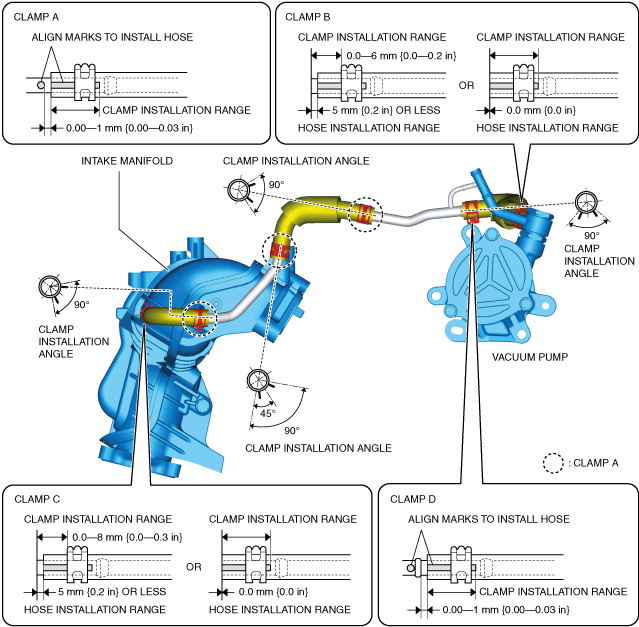 CLAMP A

ALIGN MARKS TO INSTALL HOSE

CLAMP INSTALLATION RANGE

0.00—1 mm {0.00—0.03 in}

CLAMP B

CLAMP INSTALLATION RANGE

0.0—6 mm {0.0—0.2 in}

5 mm {0.2 in} OR LESS

HOSE INSTALLATION RANGE

OR

CLAMP INSTALLATION RANGE

0.0 mm {0.0 in}

HOSE INSTALLATION RANGE

INTAKE MANIFOLD

CLAMP INSTALLATION ANGLE

90°

90°

CLAMP INSTALLATION ANGLE

90°

CLAMP INSTALLATION ANGLE

VACUUM PUMP

45°

90°

CLAMP INSTALLATION ANGLE

: CLAMP A

CLAMP C

CLAMP INSTALLATION RANGE

0.0—8 mm {0.0—0.3 in}

5 mm {0.2 in} OR LESS

HOSE INSTALLATION RANGE

OR

CLAMP INSTALLATION RANGE

0.0 mm {0.0 in}

HOSE INSTALLATION RANGE

CLAMP D

ALIGN MARKS TO INSTALL HOSE

CLAMP INSTALLATION RANGE

0.00—1 mm {0.00—0.03 in}