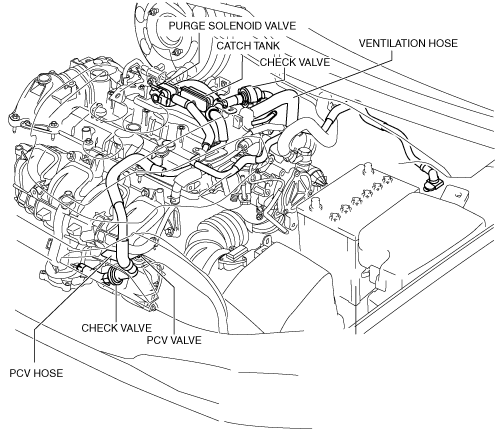 PURGE SOLENOID VALVE
CATCH TANK
VENTILATION HOSE
CHECK VALVE
CHECK VALVE
PCV VALVE
PCV HOSE