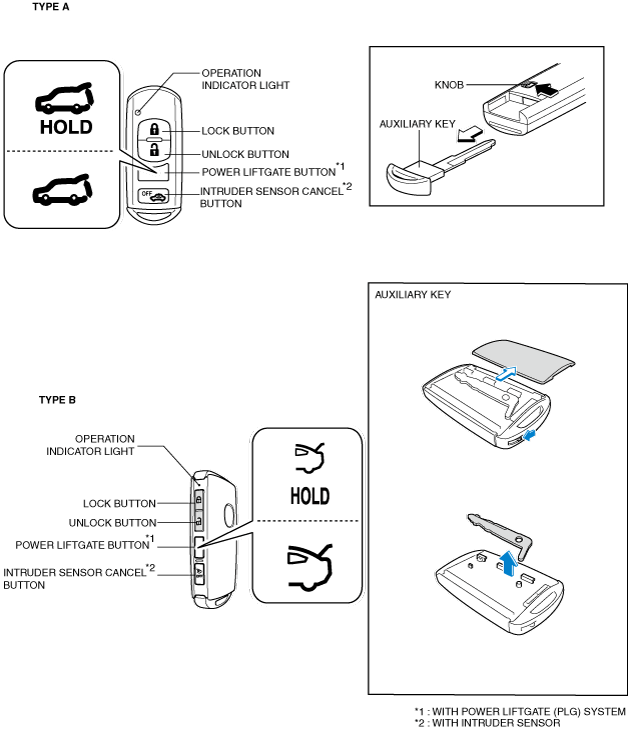 TYPE A

HOLD

OPERATION INDICATOR LIGHT

LOCK BUTTON

UNLOCK BUTTON

POWER LIFTGATE BUTTON$^{*1}$

OFF

INTRUDER SENSOR CANCEL$^{*2}$ BUTTON

KNOB

AUXILIARY KEY

TYPE B

OPERATION INDICATOR LIGHT

LOCK BUTTON

UNLOCK BUTTON

POWER LIFTGATE BUTTON$^{*1}$

INTRUDER SENSOR CANCEL$^{*2}$ BUTTON

HOLD

AUXILIARY KEY

*1 : WITH POWER LIFTGATE (PLG) SYSTEM
*2 : WITH INTRUDER SENSOR