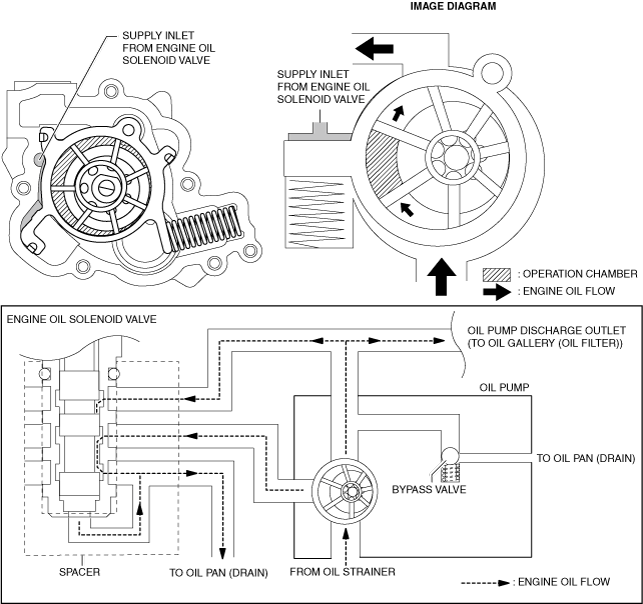 IMAGE DIAGRAM

SUPPLY INLET FROM ENGINE OIL SOLENOID VALVE

SUPPLY INLET FROM ENGINE OIL SOLENOID VALVE

: OPERATION CHAMBER
: ENGINE OIL FLOW

ENGINE OIL SOLENOID VALVE

OIL PUMP DISCHARGE OUTLET (TO OIL GALLERY (OIL FILTER))

OIL PUMP

TO OIL PAN (DRAIN)

BYPASS VALVE

SPACER

TO OIL PAN (DRAIN)

FROM OIL STRAINER

: ENGINE OIL FLOW