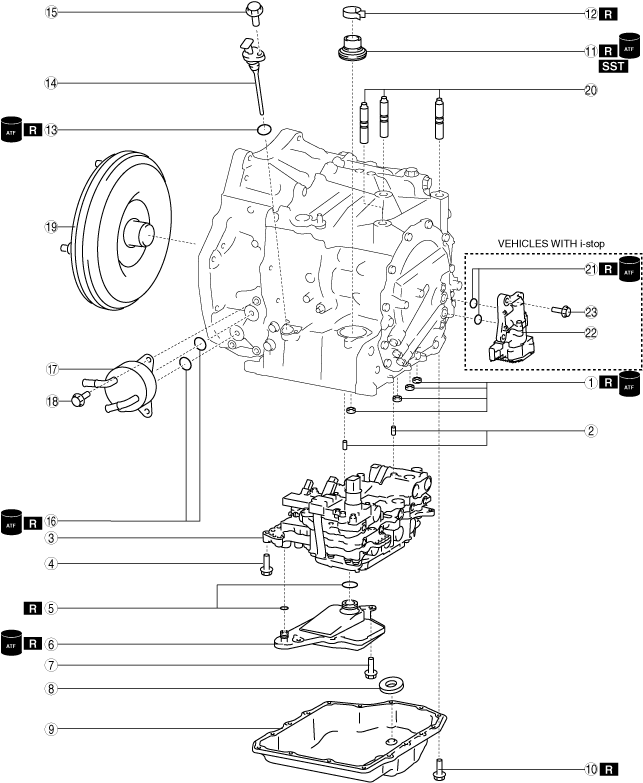 15
12 R
11 R ATF
SST
14
20
ATF R 13
19
VEHICLES WITH i-stop
21 R ATF
23
22
17
18
1 R ATF
2
ATF R 16
3
4
R 5
ATF R 6
7
8
9
10 R