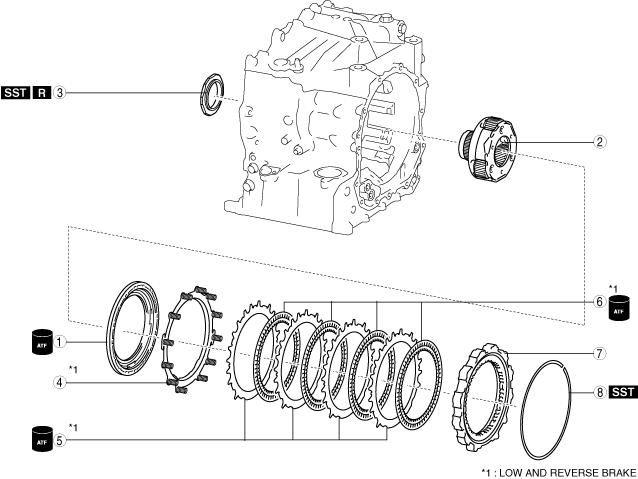 SST R 3

2

*1
6 ATF

ATF 1

*1
4

7

8 SST

*1
ATF 5

*1 : LOW AND REVERSE BRAKE