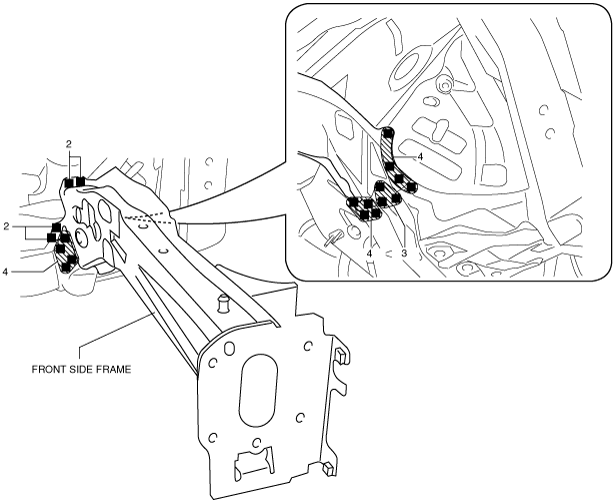 2
2
4
FRONT SIDE FRAME
4
4
3