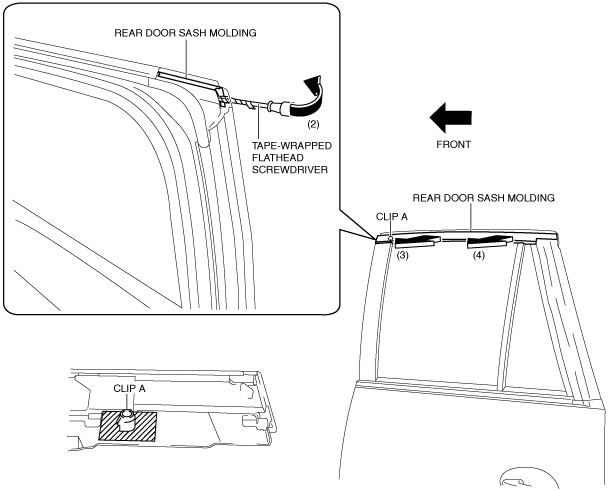 REAR DOOR SASH MOLDING

(2)

TAPE-WRAPPED FLATHEAD SCREWDRIVER

FRONT

REAR DOOR SASH MOLDING

CLIP A

(3)

(4)

CLIP A