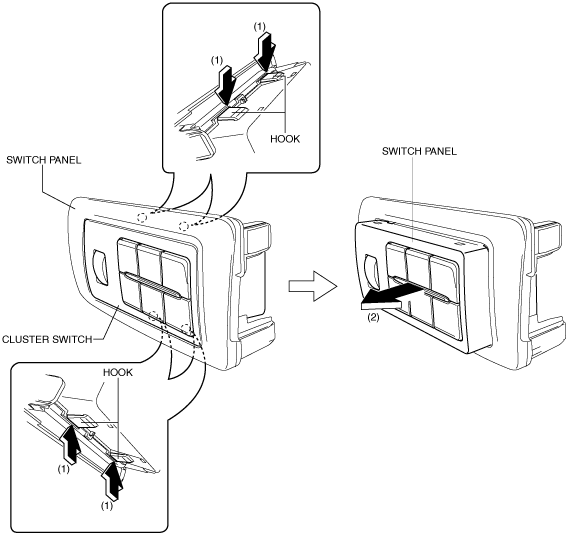 (1)
(1)
HOOK
SWITCH PANEL
SWITCH PANEL
CLUSTER SWITCH
(2)
HOOK
(1)
(1)