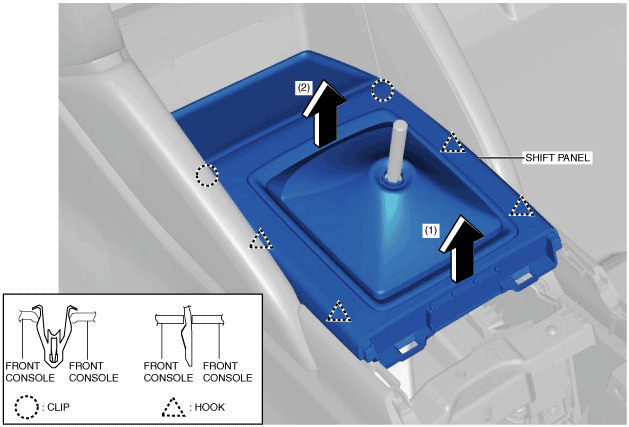 (2)

SHIFT PANEL

(1)

FRONT CONSOLE

FRONT CONSOLE

FRONT CONSOLE

FRONT CONSOLE

: CLIP

: HOOK