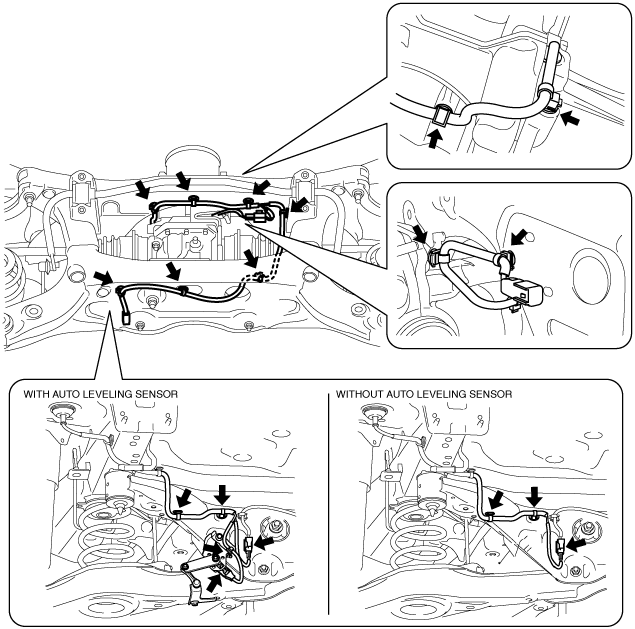 WITH AUTO LEVELING SENSOR

WITHOUT AUTO LEVELING SENSOR