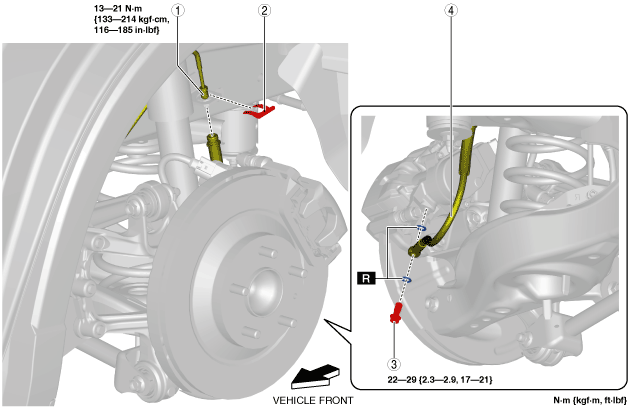 13—21 N·m
{133—214 kgf·cm,
116—185 in·lbf}

1

2

4

R

3

22—29 {2.3—2.9, 17—21}

VEHICLE FRONT

N·m {kgf·m, ft·lbf}