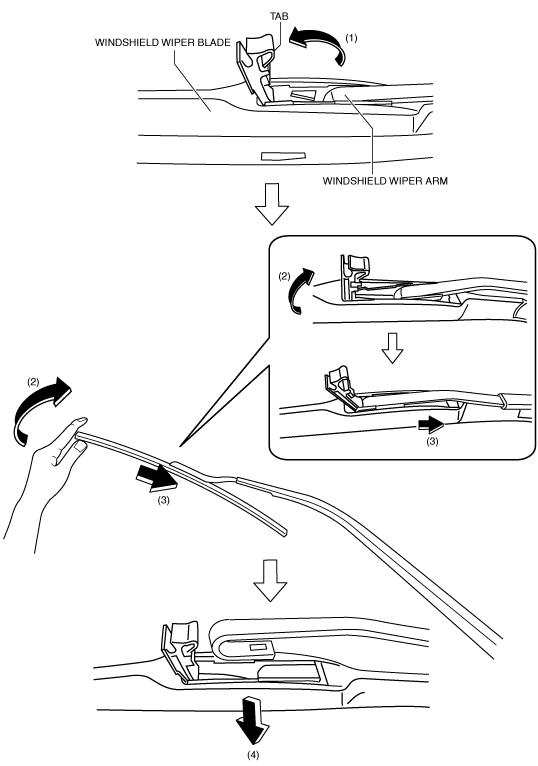 TAB
WINDSHIELD WIPER BLADE
(1)
WINDSHIELD WIPER ARM
(2)
(3)
(2)
(3)
(4)