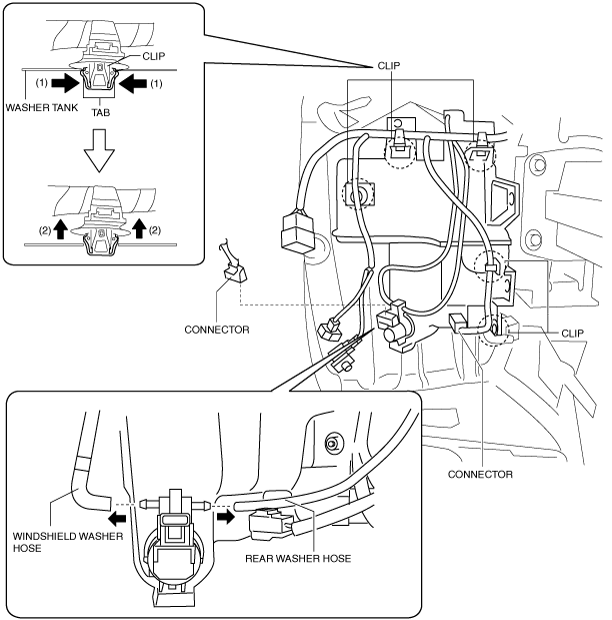 CLIP
(1)
(1)
WASHER TANK
TAB
(2)
(2)
CLIP
CONNECTOR
CLIP
CONNECTOR
WINDSHIELD WASHER HOSE
REAR WASHER HOSE