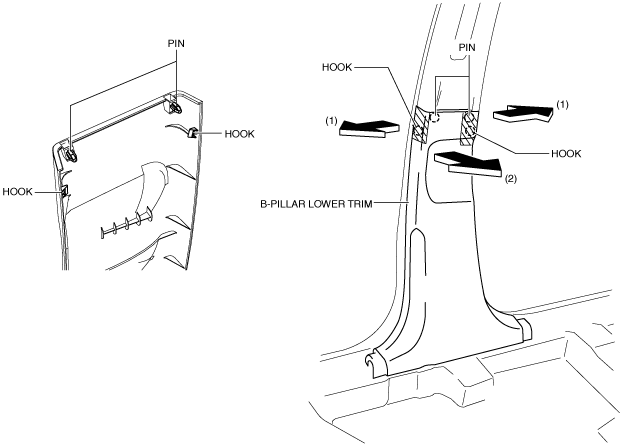 PIN

HOOK

HOOK

PIN

HOOK

(1)

(1)

HOOK

(2)

B-PILLAR LOWER TRIM