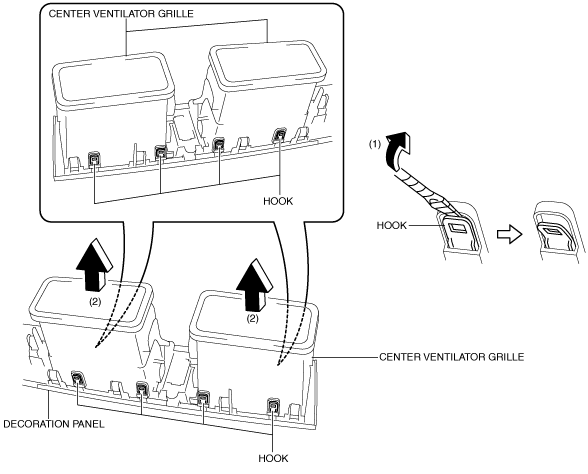 CENTER VENTILATOR GRILLE

HOOK

(1)

HOOK

(2)

(2)

CENTER VENTILATOR GRILLE

DECORATION PANEL

HOOK