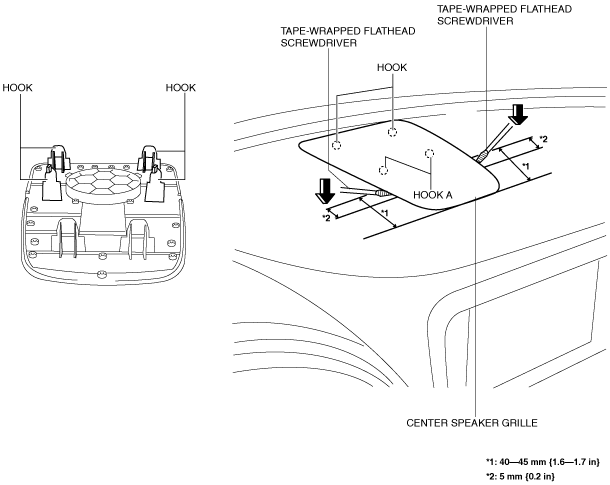 HOOK

HOOK

TAPE-WRAPPED FLATHEAD SCREWDRIVER

TAPE-WRAPPED FLATHEAD SCREWDRIVER

HOOK

*2

*1

HOOK A

*2

*1

CENTER SPEAKER GRILLE

*1: 40—45 mm {1.6—1.7 in}
*2: 5 mm {0.2 in}