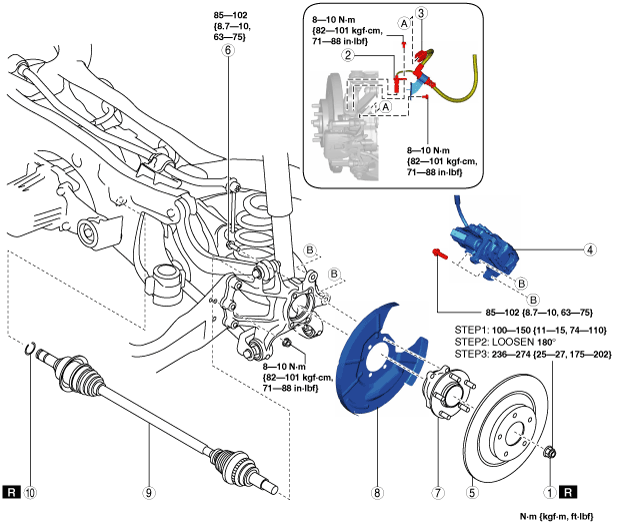 85—102
{8.7—10,
63—75}
6

8—10 N·m
{82—101 kgf·cm,
71—88 in·lbf}
A
3
2
A

8—10 N·m
{82—101 kgf·cm,
71—88 in·lbf}

4
B
B
B
B

85—102 {8.7—10, 63—75}

STEP1: 100—150 {11—15, 74—110}
STEP2: LOOSEN 180°
STEP3: 236—274 {25—27, 175—202}

8—10 N·m
{82—101 kgf·cm,
71—88 in·lbf}

R 10
9
8
7
5
1 R

N·m {kgf·m, ft·lbf}