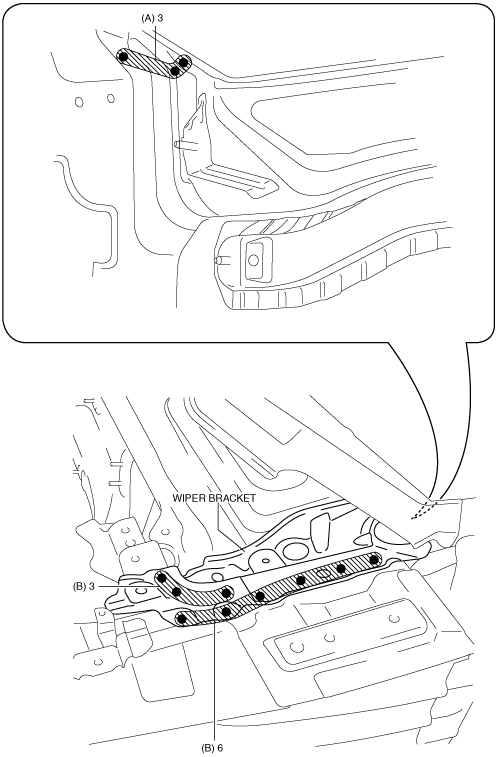 (A) 3

WIPER BRACKET

(B) 3

(B) 6