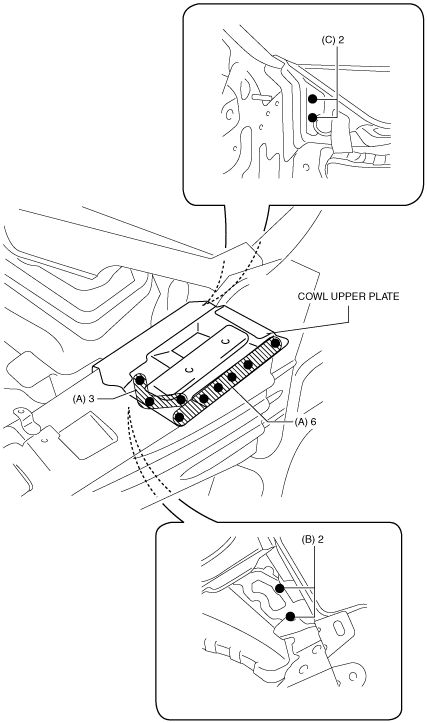 (C) 2

COWL UPPER PLATE

(A) 3

(A) 6

(B) 2