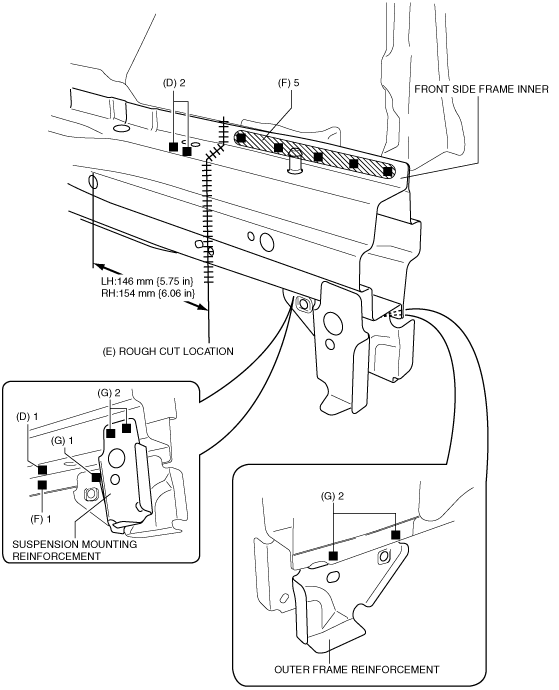 (D) 2

(F) 5

FRONT SIDE FRAME INNER

LH:146 mm {5.75 in}
RH:154 mm {6.06 in}

(E) ROUGH CUT LOCATION

(G) 2

(D) 1

(G) 1

(F) 1

SUSPENSION MOUNTING REINFORCEMENT

(G) 2

OUTER FRAME REINFORCEMENT