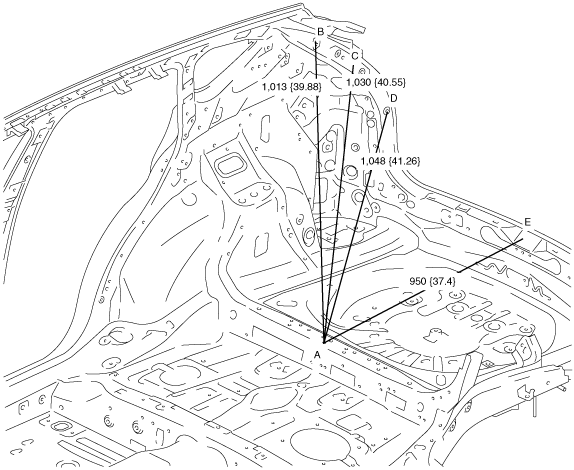 B
C
1,013 {39.88}
1,030 {40.55}
D
1,048 {41.26}
E
950 {37.4}
A