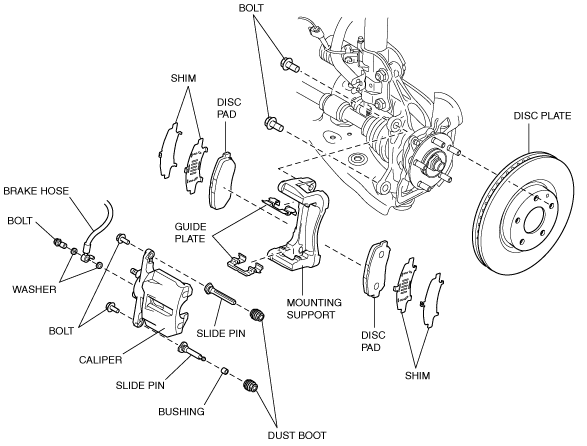 BOLT

SHIM

DISC PAD

DISC PLATE

BRAKE HOSE

BOLT

GUIDE PLATE

WASHER

MOUNTING SUPPORT

BOLT

SLIDE PIN

CALIPER

DISC PAD

SLIDE PIN

SHIM

BUSHING

DUST BOOT