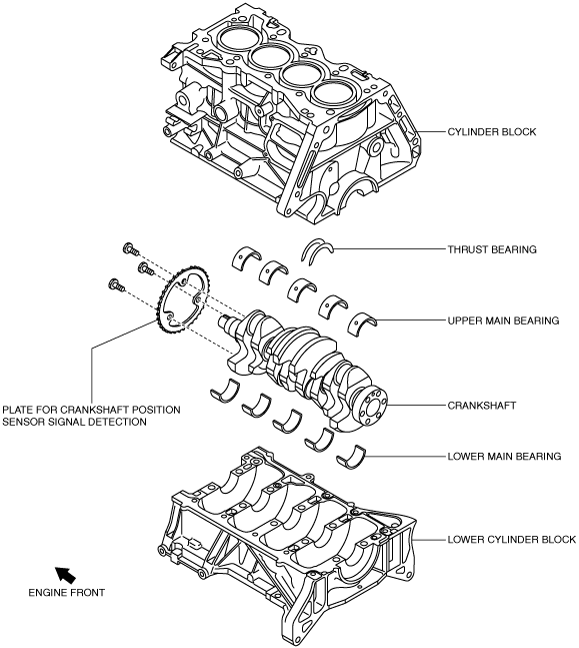 CYLINDER BLOCK

THRUST BEARING

UPPER MAIN BEARING

PLATE FOR CRANKSHAFT POSITION SENSOR SIGNAL DETECTION

CRANKSHAFT

LOWER MAIN BEARING

LOWER CYLINDER BLOCK

ENGINE FRONT