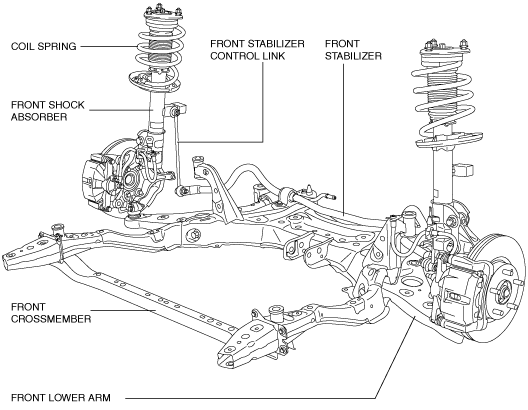 COIL SPRING

FRONT STABILIZER CONTROL LINK

FRONT STABILIZER

FRONT SHOCK ABSORBER

FRONT CROSSMEMBER

FRONT LOWER ARM