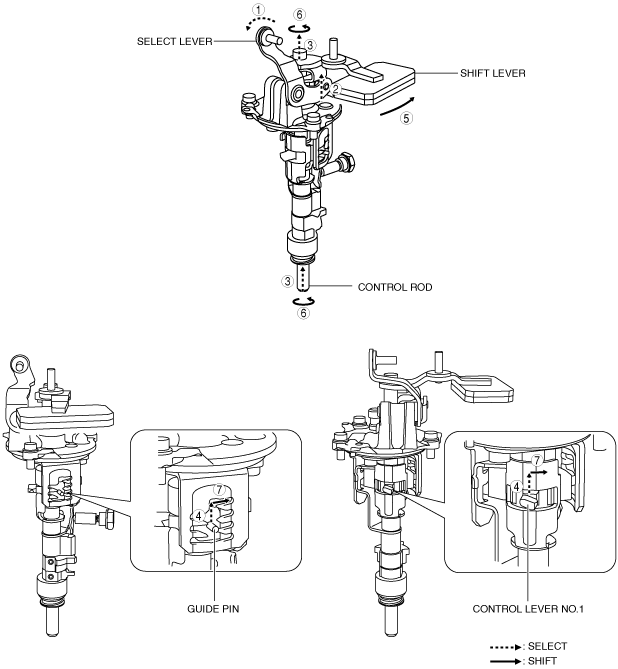 1
6
SELECT LEVER
3
2
SHIFT LEVER
5
3
CONTROL ROD
6

7
4
GUIDE PIN

7
4
CONTROL LEVER NO.1

: SELECT
: SHIFT