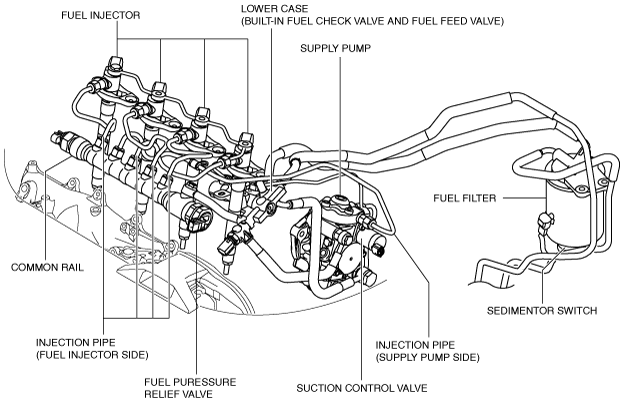 FUEL INJECTOR

LOWER CASE
(BUILT-IN FUEL CHECK VALVE AND FUEL FEED VALVE)

SUPPLY PUMP

FUEL FILTER

COMMON RAIL

SEDIMENTOR SWITCH

INJECTION PIPE
(FUEL INJECTOR SIDE)

INJECTION PIPE
(SUPPLY PUMP SIDE)

FUEL PURESSURE
RELIEF VALVE

SUCTION CONTROL VALVE