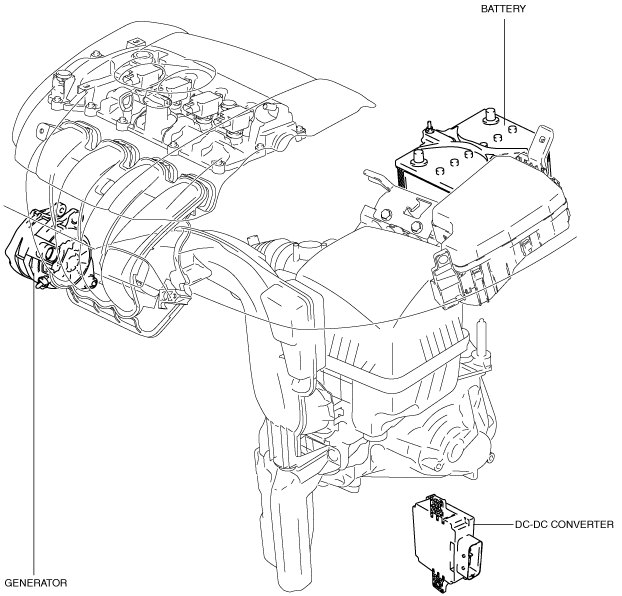 BATTERY

DC-DC CONVERTER

GENERATOR